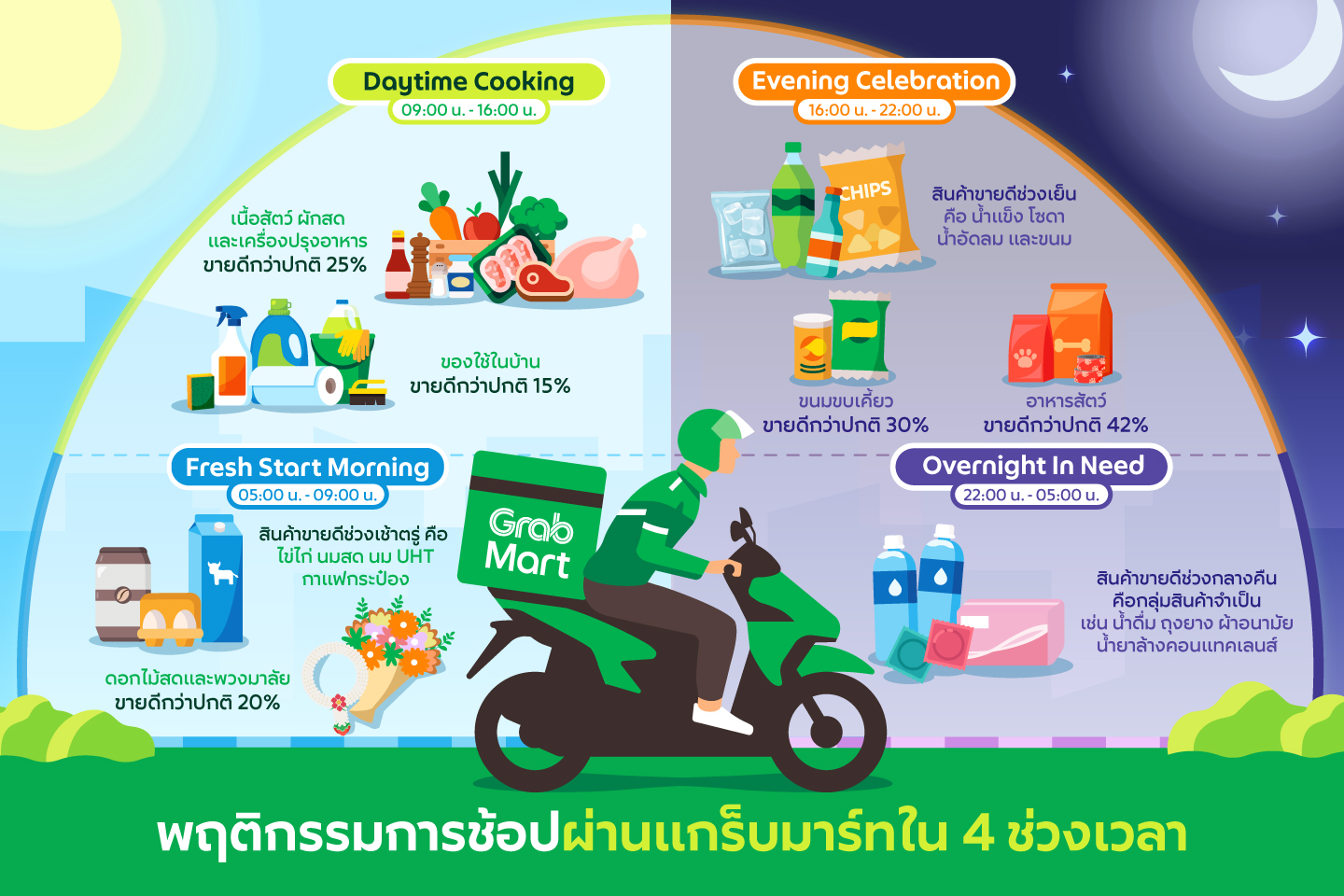 Daytime Cooking
09:00 น. - 16:00 น.

เนื้อสัตว์ ผักสด และเครื่องปรุงอาหาร ขายดีกว่าปกติ 25%

ของใช้ในบ้าน ขายดีกว่าปกติ 15%

Evening Celebration
16:00 น. - 22:00 น.

CHIPS

สินค้าขายดีช่วงเย็น คือ น้ำแข็ง โซดา น้ำอัดลม และขนม

ขนมขบเคี้ยว ขายดีกว่าปกติ 30%

อาหารสัตว์ ขายดีกว่าปกติ 42%

Fresh Start Morning
05:00 น. - 09:00 น.

สินค้าขายดีช่วงเช้าตรู่ คือ ไข่ไก่ นมสด นม UHT กาแฟกระป๋อง

ดอกไม้สดและพวงมาลัย ขายดีกว่าปกติ 20%

Grab Mart

Overnight In Need
22:00 น. - 05:00 น.

สินค้าขายดีช่วงกลางคืน คือกลุ่มสินค้าจำเป็น เช่น น้ำดื่ม ถุงยาง ผ้าอนามัย น้ำยาล้างคอนแทคเลนส์

พฤติกรรมการช้อปผ่านแกร็บมาร์ทใน 4 ช่วงเวลา